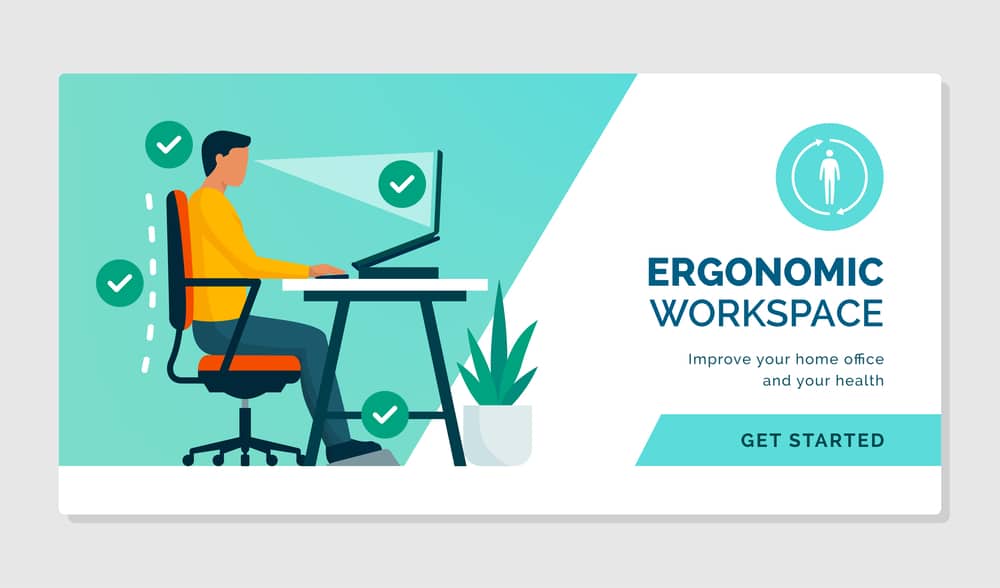 ERGONOMIC
WORKSPACE

Improve your home office and your health

GET STARTED